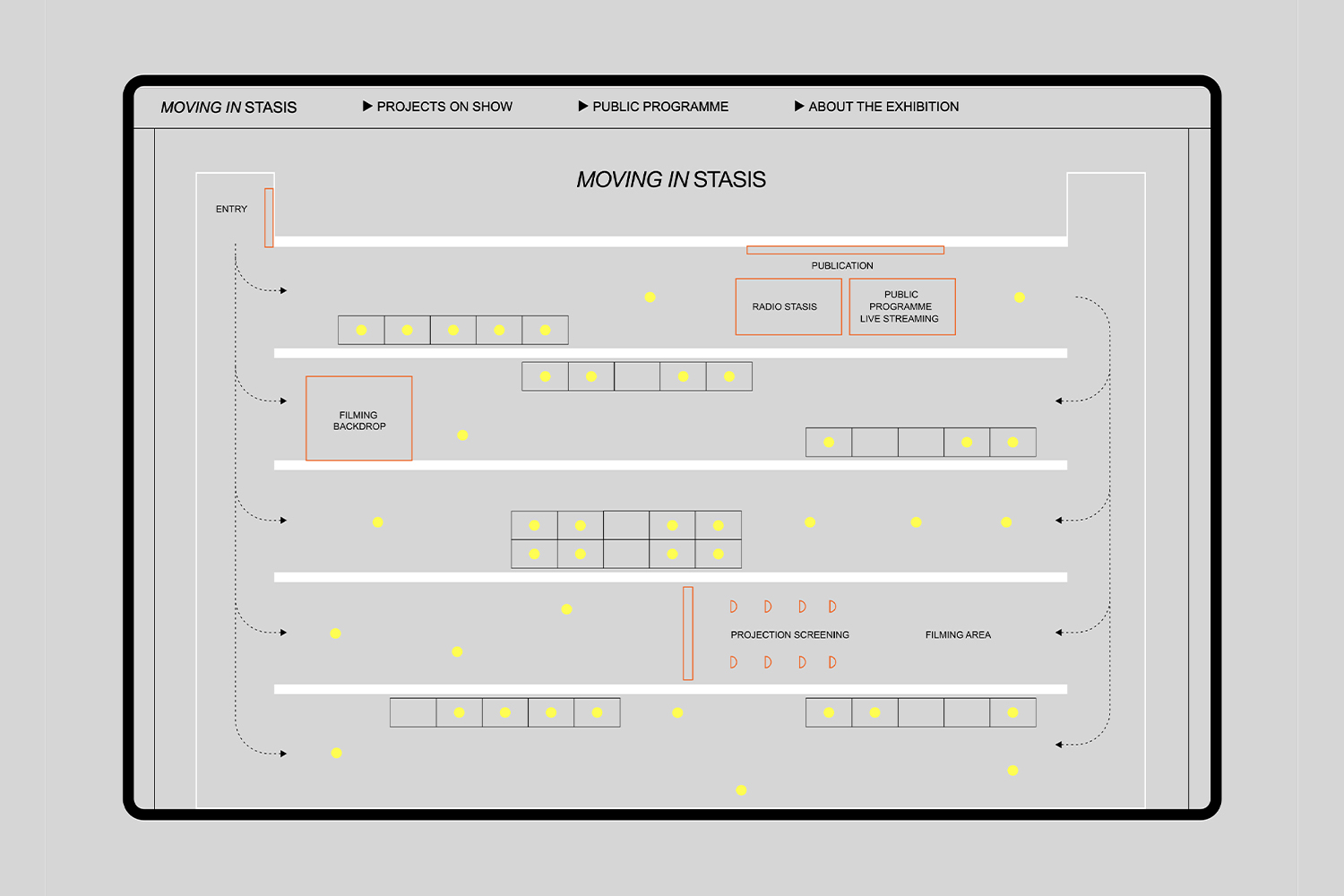 MOVING IN STASIS

▶ PROJECTS ON SHOW

▶ PUBLIC PROGRAMME

▶ ABOUT THE EXHIBITION

MOVING IN STASIS

ENTRY

PUBLICATION

RADIO STASIS

PUBLIC PROGRAMME LIVE STREAMING

FILMING BACKDROP

PROJECTION SCREENING

FILMING AREA