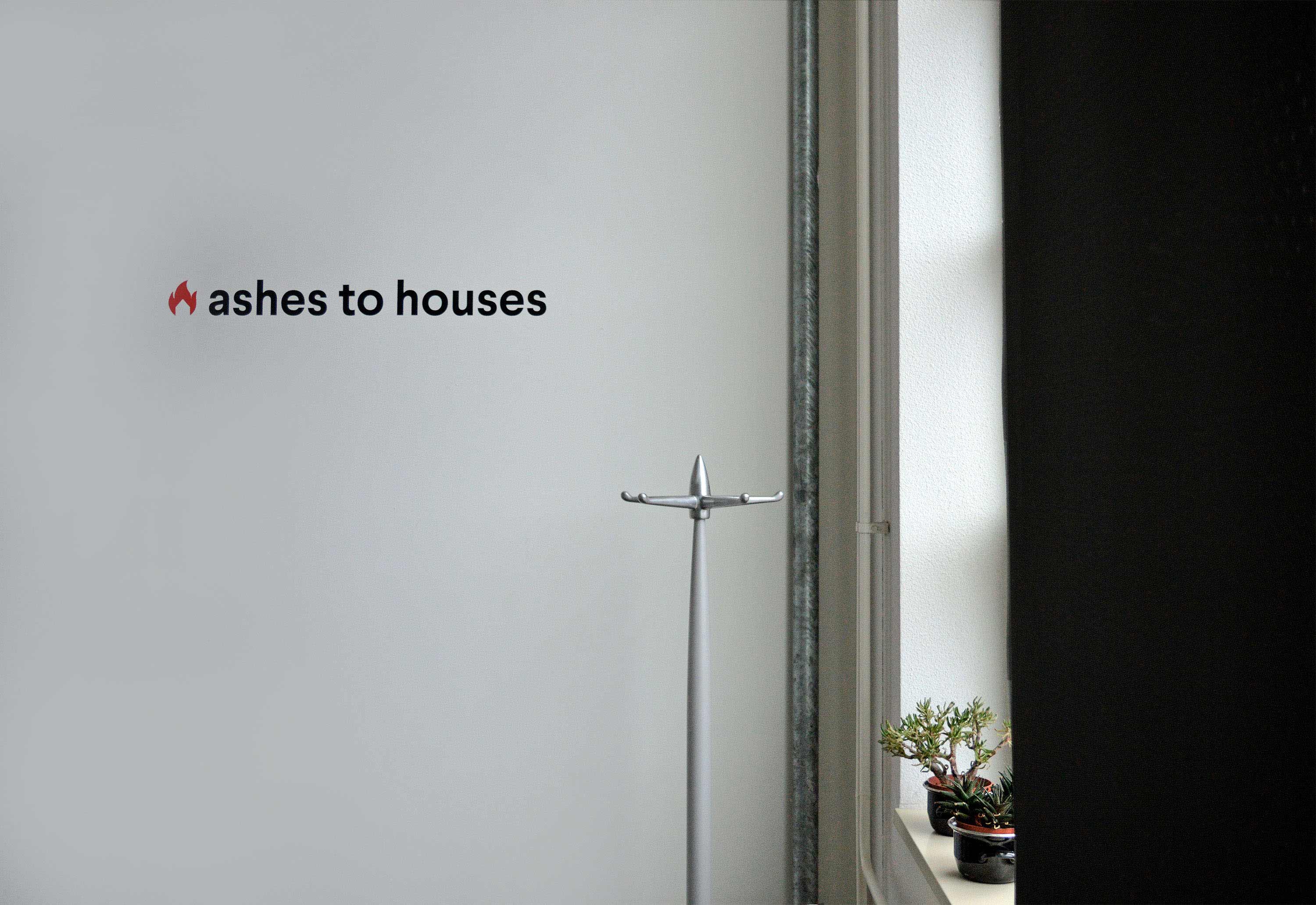 ashes to houses